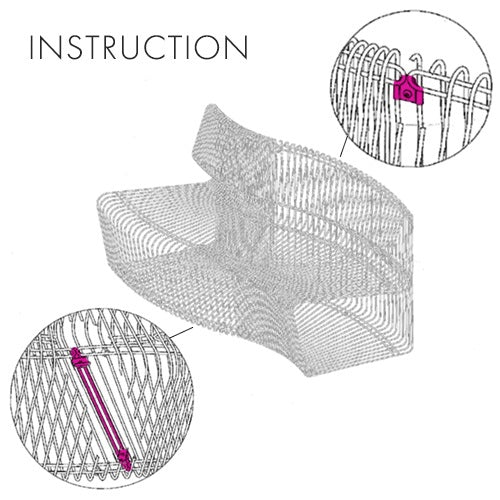 INSTRUCTION